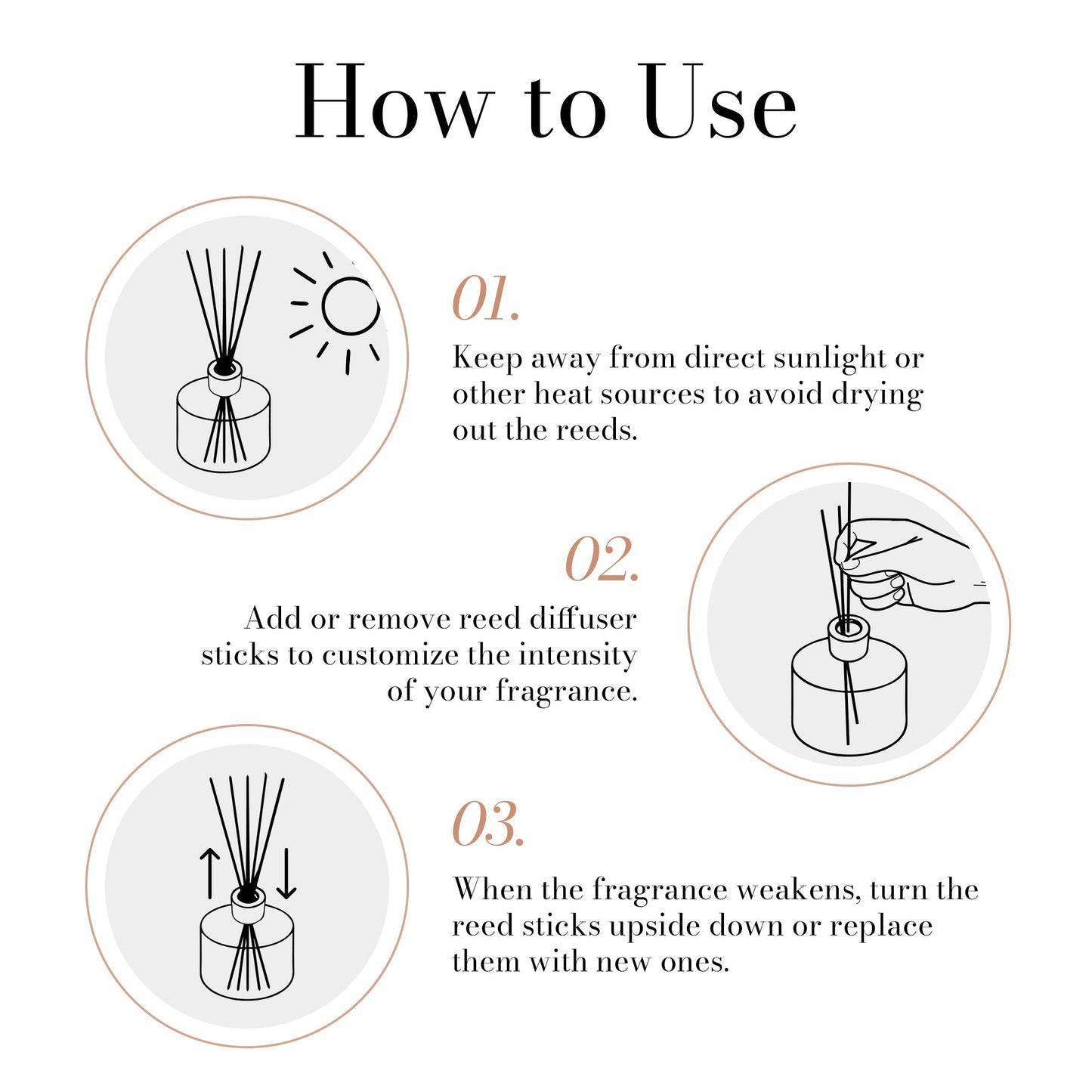 How to Use

01.

Keep away from direct sunlight or other heat sources to avoid drying out the reeds.

02.

Add or remove reed diffuser sticks to customize the intensity of your fragrance.

03.

When the fragrance weakens, turn the reed sticks upside down or replace them with new ones.